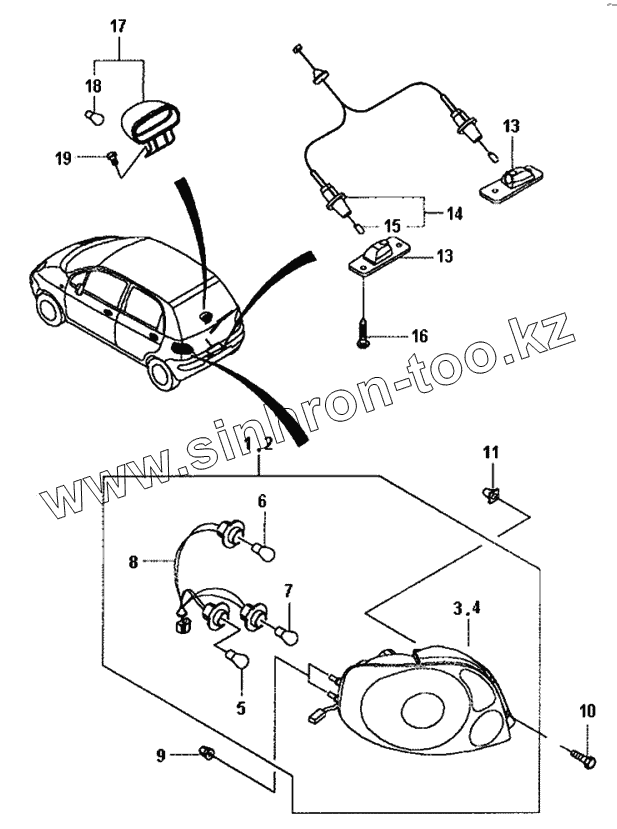 17
18
19
13
14
15
13
16
www.sinhron-too.kz
1 . 2
11
6
8
7
3 . 4
5
10
9